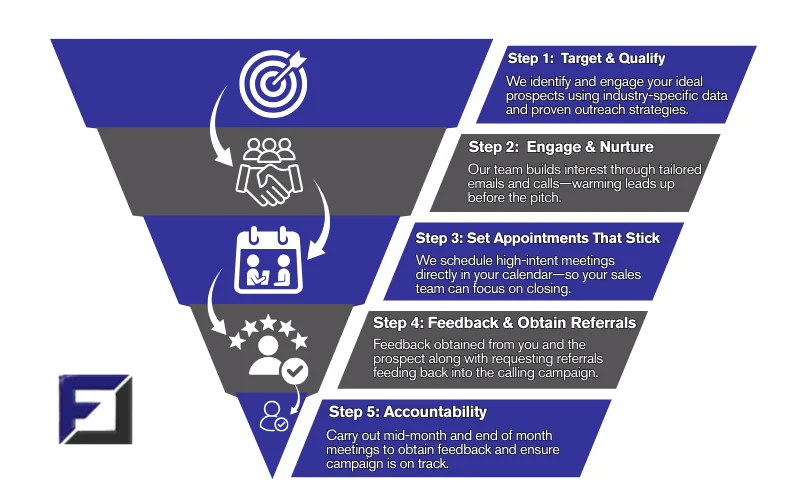 Step 1: Target & Qualify

We identify and engage your ideal prospects using industry-specific data and proven outreach strategies.

Step 2: Engage & Nurture

Our team builds interest through tailored emails and calls—warming leads up before the pitch.

Step 3: Set Appointments That Stick

We schedule high-intent meetings directly in your calendar—so your sales team can focus on closing.

Step 4: Feedback & Obtain Referrals

Feedback obtained from you and the prospect along with requesting referrals feeding back into the calling campaign.

Step 5: Accountability

Carry out mid-month and end of month meetings to obtain feedback and ensure campaign is on track.